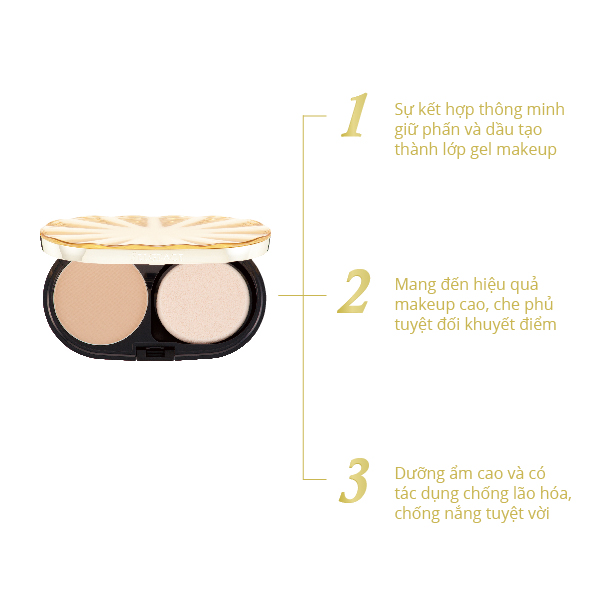 1
Sự kết hợp thông minh giữ phấn và dầu tạo thành lớp gel makeup

2
Mang đến hiệu quả makeup cao, che phủ tuyệt đối khuyết điểm

3
Dưỡng ẩm cao và có tác dụng chống lão hóa, chống nắng tuyệt vời